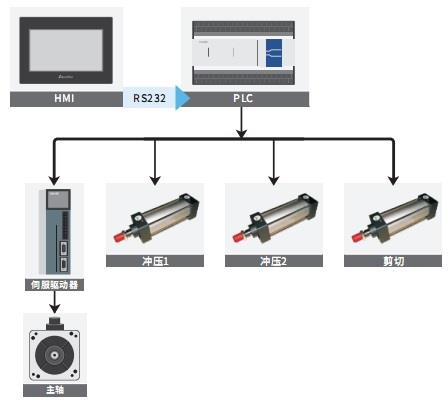 HMI

RS232

PLC

伺服驱动器

冲压1

冲压2

剪切

主轴